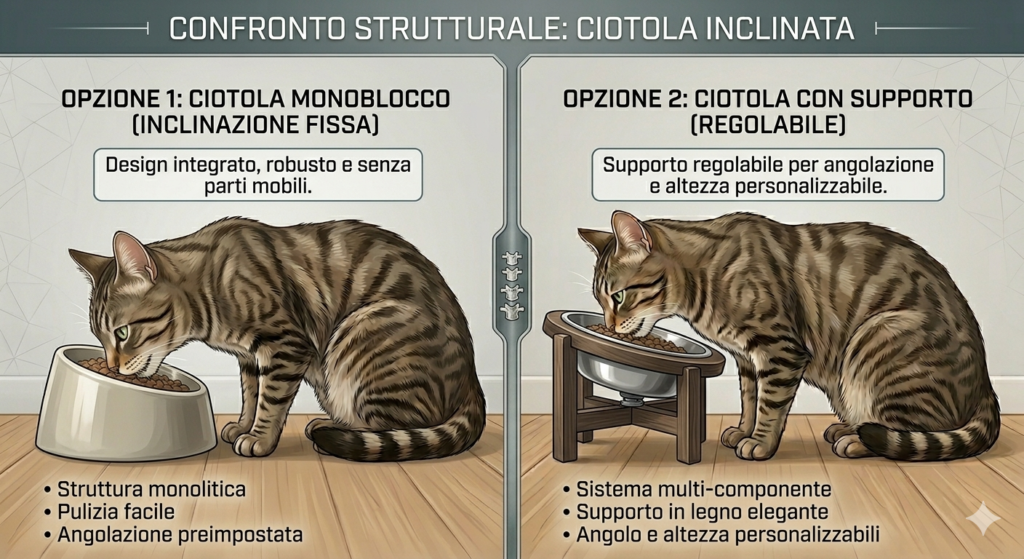 CONFRONTO STRUTTURALE: CIOTOLA INCLINATA

OPZIONE 1: CIOTOLA MONOBLOCCO (INCLINAZIONE FISSA)

Design integrato, robusto e senza parti mobili.

• Struttura monolitica
• Pulizia facile
• Angolazione preimpostata

OPZIONE 2: CIOTOLA CON SUPPORTO (REGOLABILE)

Supporto regolabile per angolazione e altezza personalizzabile.

• Sistema multi-componente
• Supporto in legno elegante
• Angolo e altezza personalizzabili